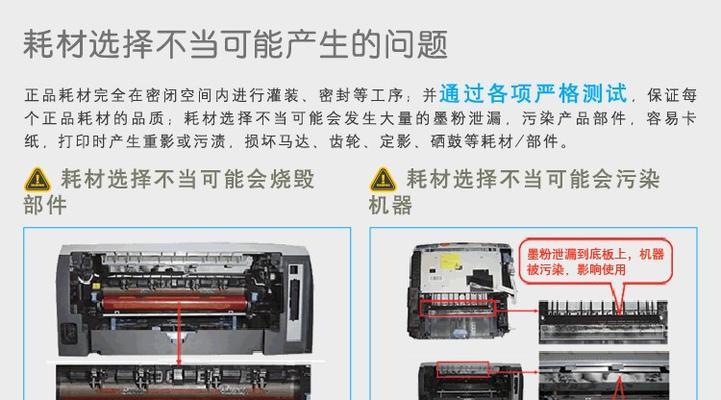 耗材选择不当可能产生的问题

正品耗材完全在密闭空间内进行灌装、密封等工序；并通过各项严格测试，保证每个正品耗材的品质；耗材选择不当可能会发生大量的墨粉泄漏，污染产品部件，容易卡纸，打印时产生重影或污渍，损坏马达、齿轮、定影、硒鼓等耗材/部件。

耗材选择不当可能会烧毁部件

耗材选择不当可能会污染机器

墨粉泄漏到底板上，机器被污染，影响使用